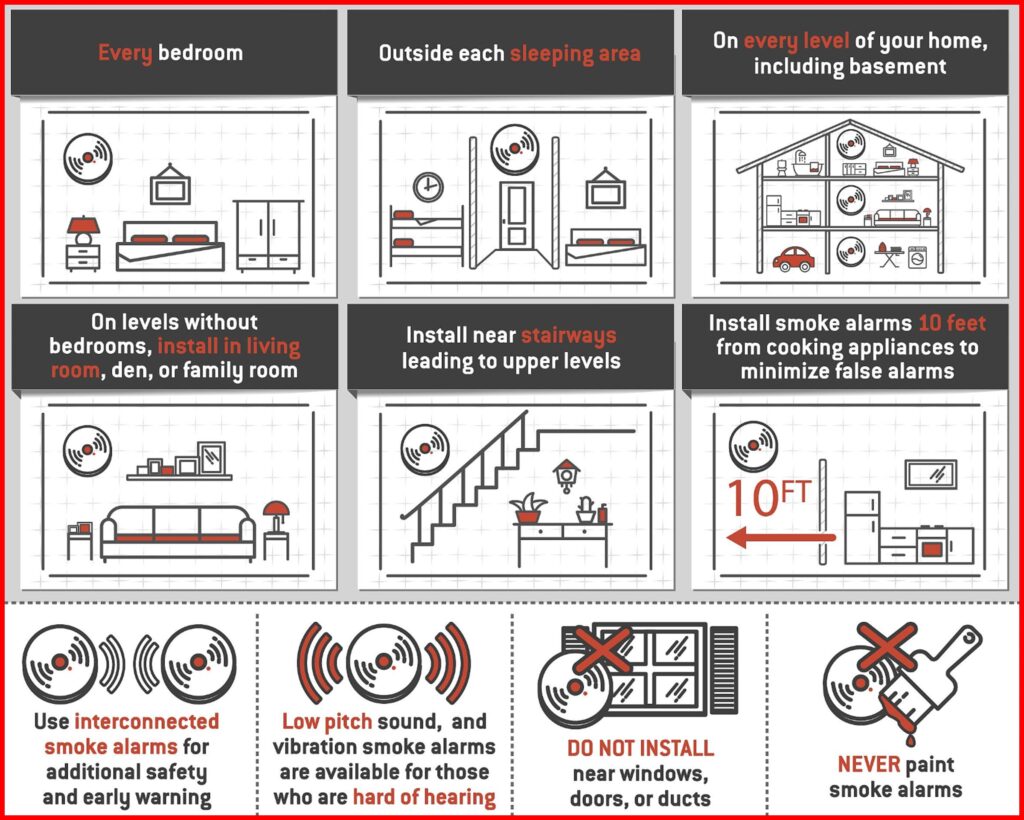 Every bedroom

Outside each sleeping area

On every level of your home, including basement

On levels without bedrooms, install in living room, den, or family room

Install near stairways leading to upper levels

Install smoke alarms 10 feet from cooking appliances to minimize false alarms

10FT

Use interconnected smoke alarms for additional safety and early warning

Low pitch sound, and vibration smoke alarms are available for those who are hard of hearing

DO NOT INSTALL near windows, doors, or ducts

NEVER paint smoke alarms